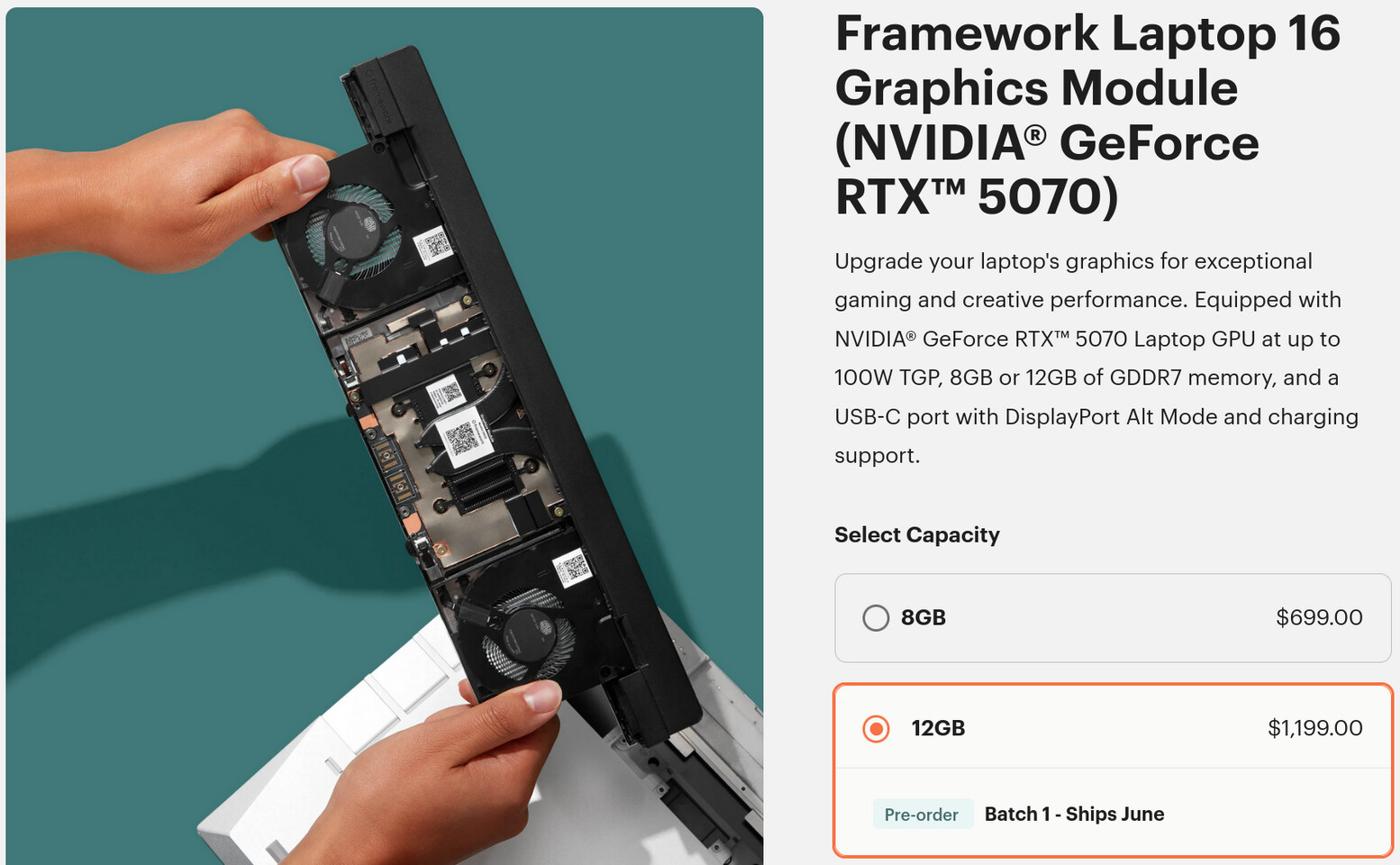 Framework Laptop 16 Graphics Module (NVIDIA® GeForce RTX™ 5070)

Upgrade your laptop's graphics for exceptional gaming and creative performance. Equipped with NVIDIA® GeForce RTX™ 5070 Laptop GPU at up to 100W TGP, 8GB or 12GB of GDDR7 memory, and a USB-C port with DisplayPort Alt Mode and charging support.

Select Capacity

8GB $699.00

12GB $1,199.00

Pre-order Batch 1 - Ships June